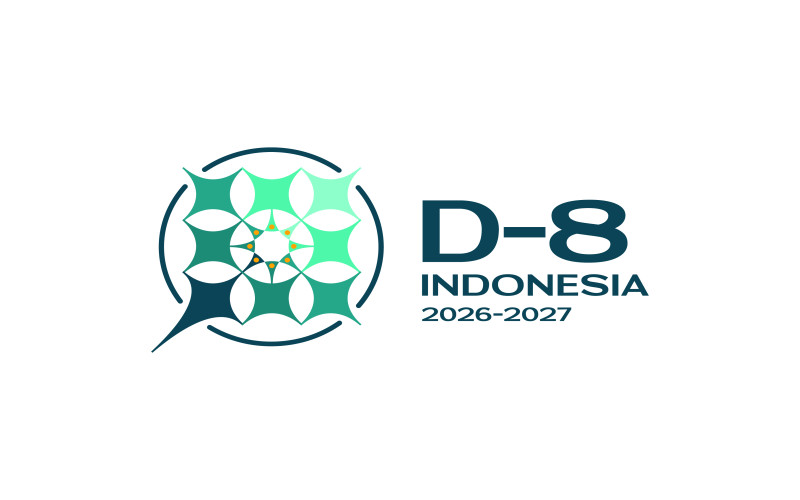 D-8
INDONESIA
2026-2027